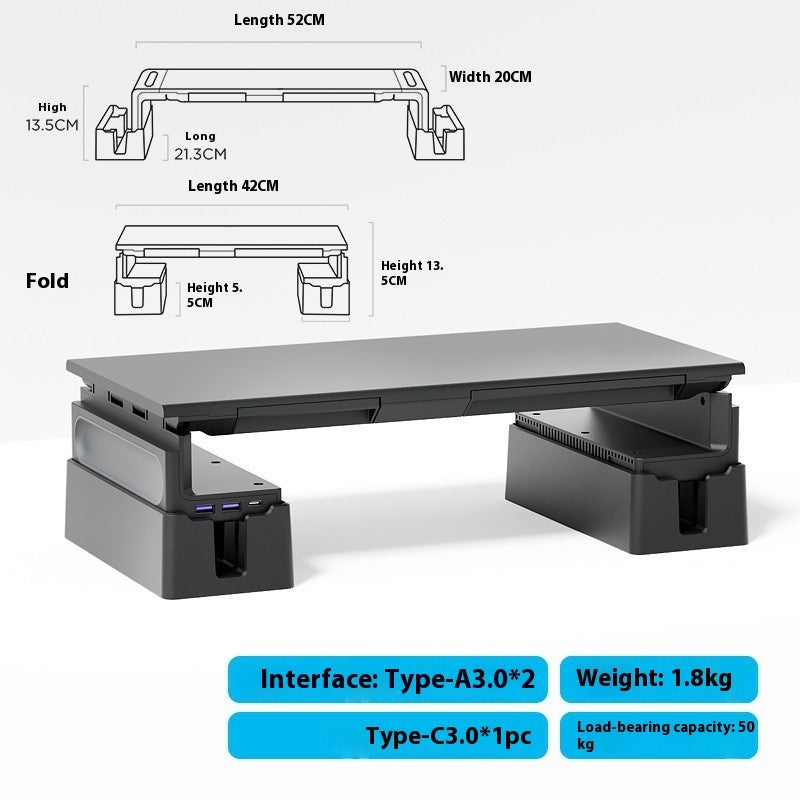 Length 52CM

Width 20CM

High
13.5CM

Long
21.3CM

Length 42CM

Fold

Height 5.
5CM

Height 13.
5CM

Interface: Type-A3.0*2

Weight: 1.8kg

Type-C3.0*1pc

Load-bearing capacity: 50
kg